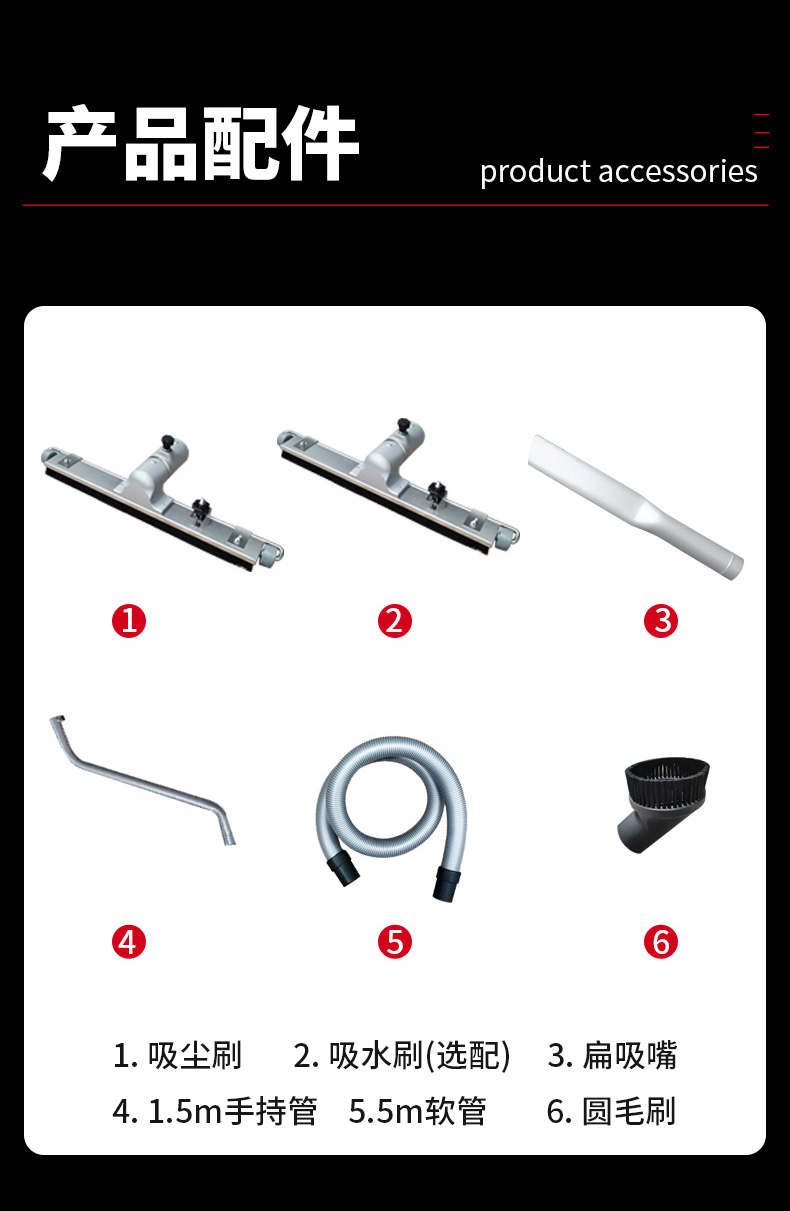 产品配件
product accessories

1
2
3
4
5
6

1. 吸尘刷　2. 吸水刷(选配)　3. 扁吸嘴
4. 1.5m手持管　5.5m软管　6. 圆毛刷